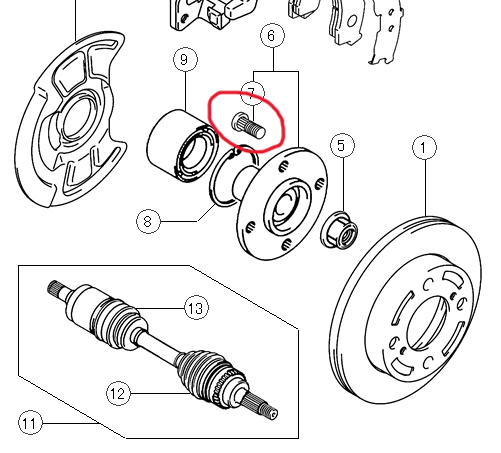 6
9
7
5
1
8
13
12
11